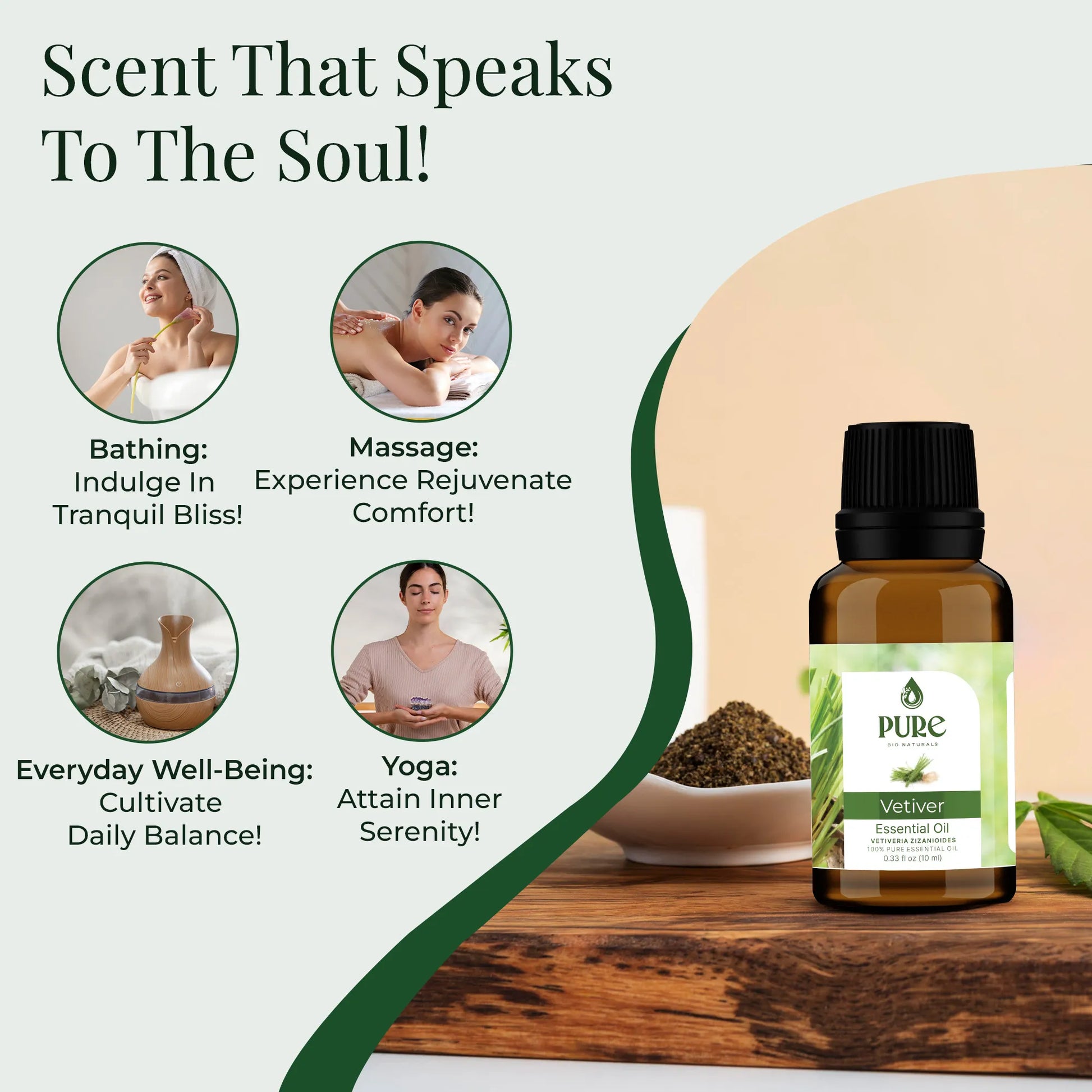 Scent That Speaks To The Soul!

Bathing:
Indulge In Tranquil Bliss!

Massage:
Experience Rejuvenate Comfort!

Everyday Well-Being:
Cultivate Daily Balance!

Yoga:
Attain Inner Serenity!

PURE
BIO NATURALS
Vetiver
Essential Oil
VETIVERIA ZIZANIOIDES
100% PURE ESSENTIAL OIL
0.33 fl oz (10 ml)