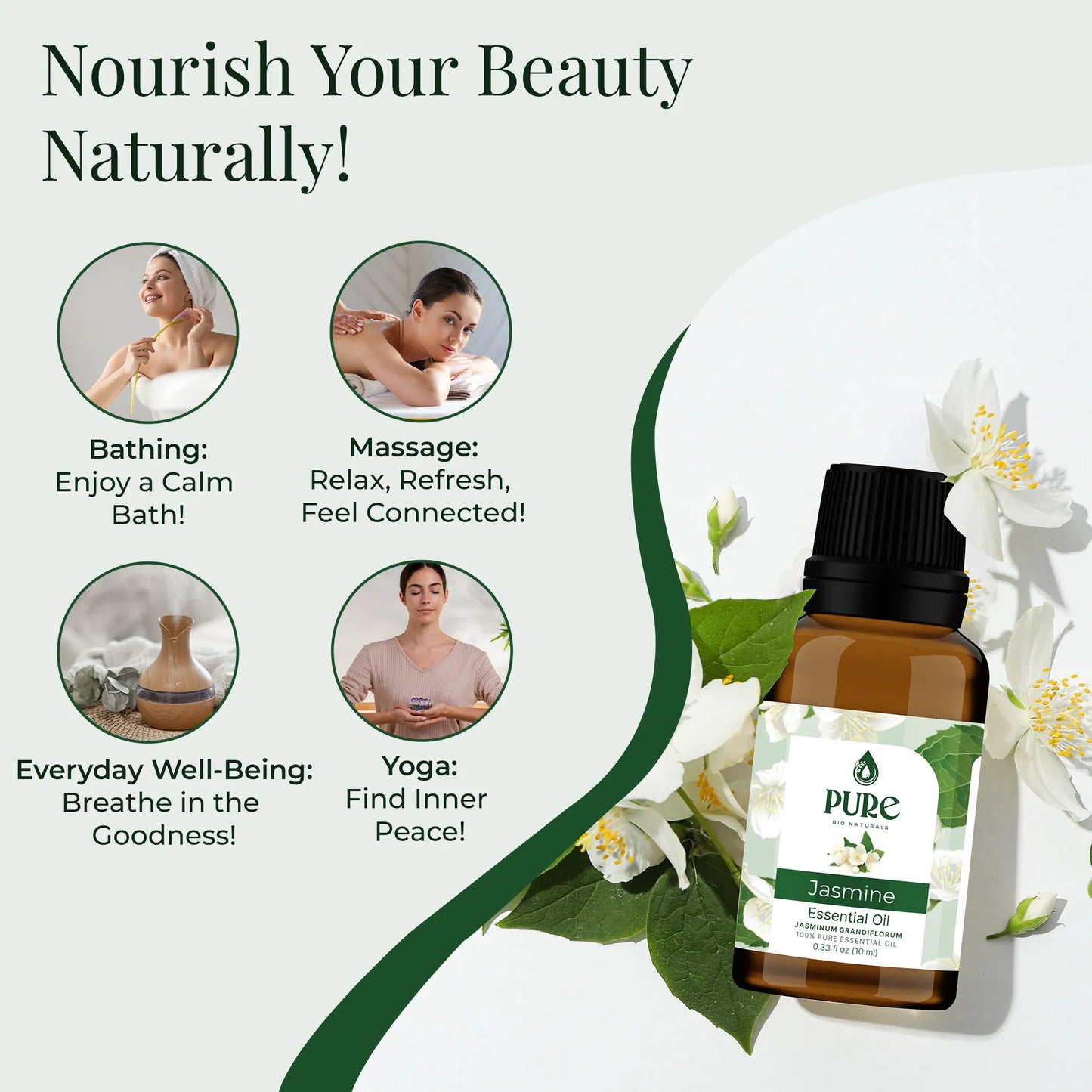 Nourish Your Beauty Naturally!

Bathing:
Enjoy a Calm Bath!

Massage:
Relax, Refresh, Feel Connected!

Everyday Well-Being:
Breathe in the Goodness!

Yoga:
Find Inner Peace!

PURE
BIO NATURALS

Jasmine
Essential Oil
JASMINUM GRANDIFLORUM
100% PURE ESSENTIAL OIL
0.33 fl oz (10 ml)