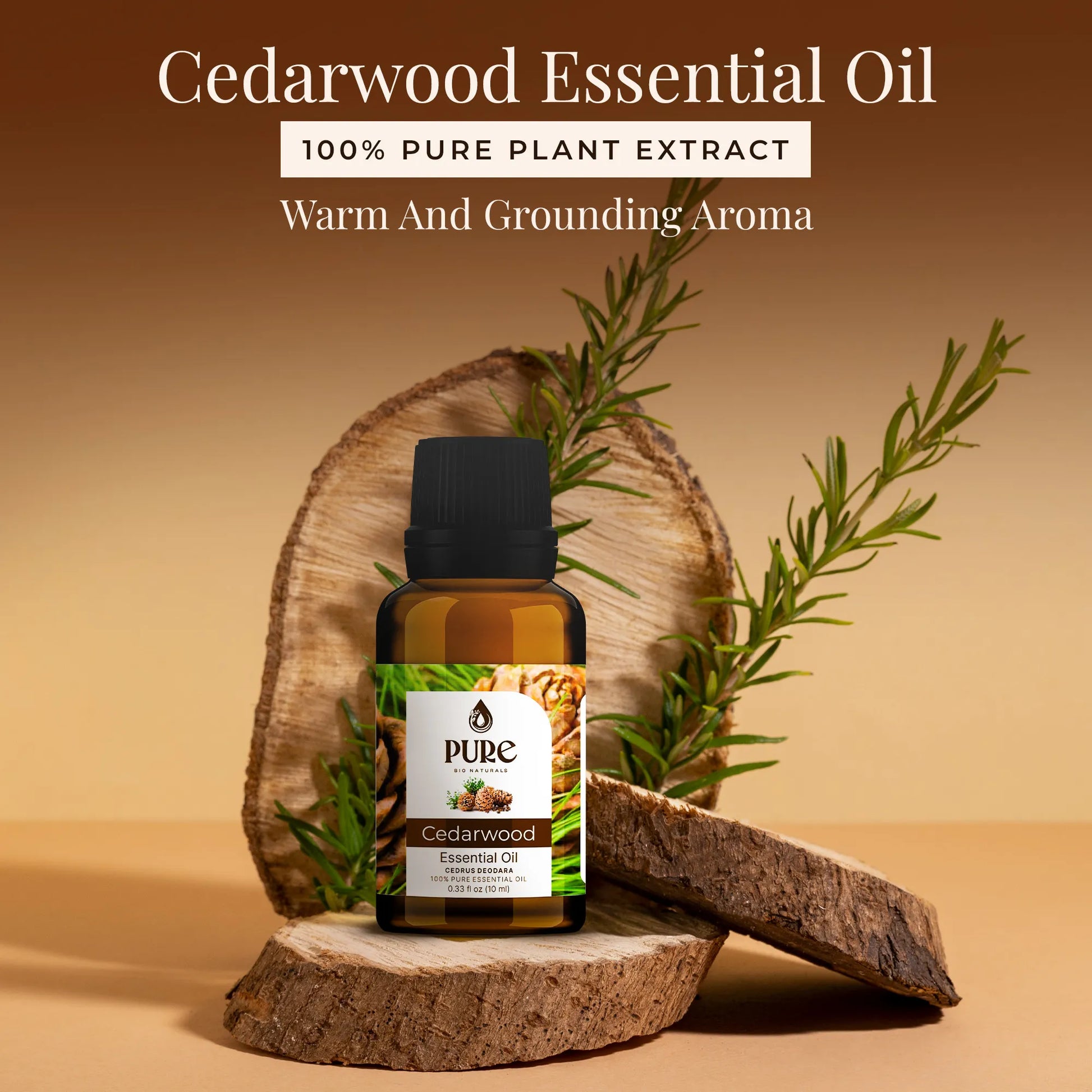 Cedarwood Essential Oil

100% PURE PLANT EXTRACT

Warm And Grounding Aroma

PURE
BIO NATURALS

Cedarwood
Essential Oil
CEDRUS DEODARA
100% PURE ESSENTIAL OIL
0.33 fl oz (10 ml)