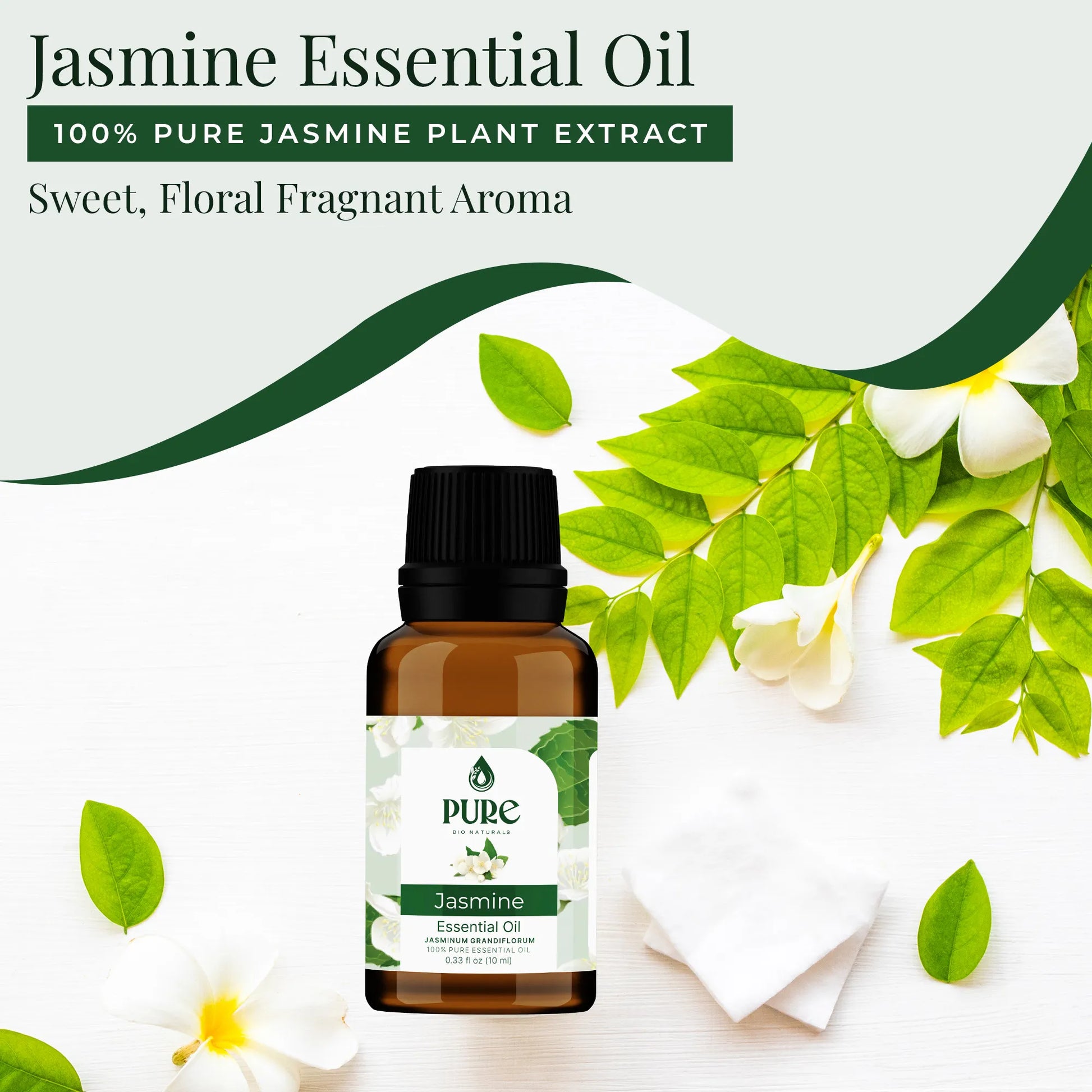 Jasmine Essential Oil

100% PURE JASMINE PLANT EXTRACT

Sweet, Floral Fragnant Aroma

PURE
BIO NATURALS

Jasmine
Essential Oil
JASMINUM GRANDIFLORUM
100% PURE ESSENTIAL OIL
0.33 fl oz (10 ml)