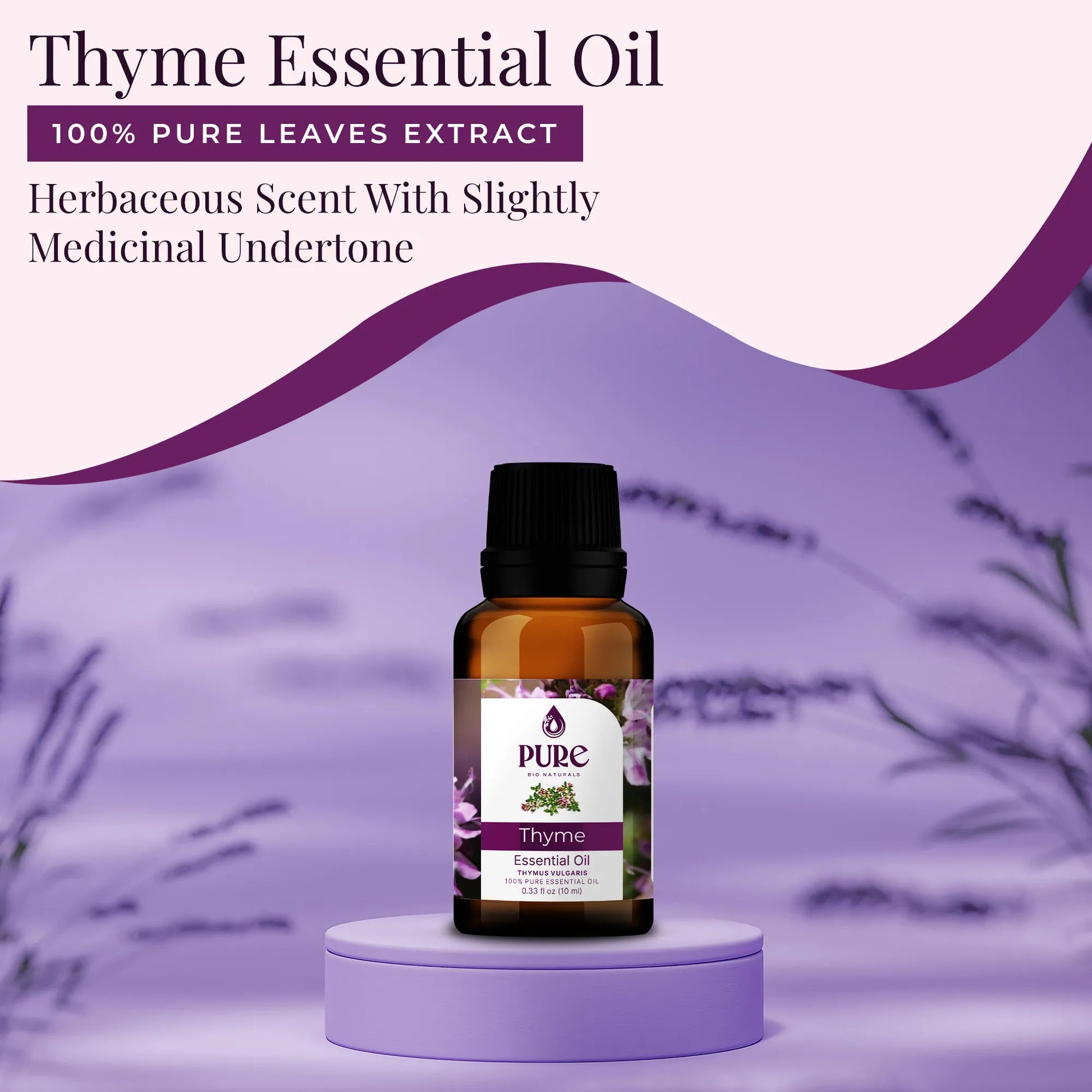 Thyme Essential Oil

100% PURE LEAVES EXTRACT

Herbaceous Scent With Slightly Medicinal Undertone

PURE
BIO NATURALS

Thyme

Essential Oil
THYMUS VULGARIS
100% PURE ESSENTIAL OIL
0.33 fl oz (10 ml)