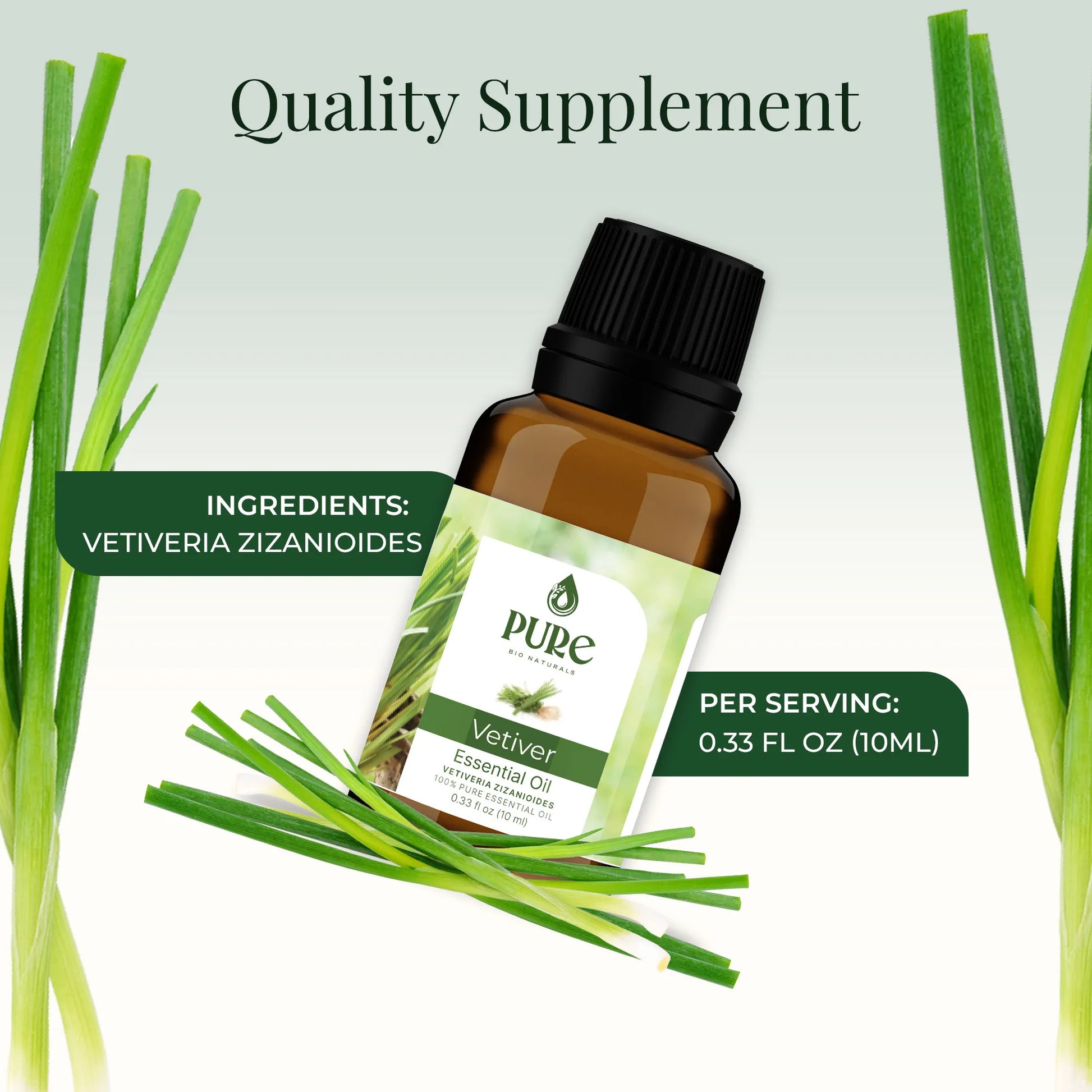 Quality Supplement

INGREDIENTS:
VETIVERIA ZIZANIOIDES

PURE
BIO NATURALS

Vetiver
Essential Oil
VETIVERIA ZIZANIOIDES
100% PURE ESSENTIAL OIL
0.33 fl oz (10 ml)

PER SERVING:
0.33 FL OZ (10ML)