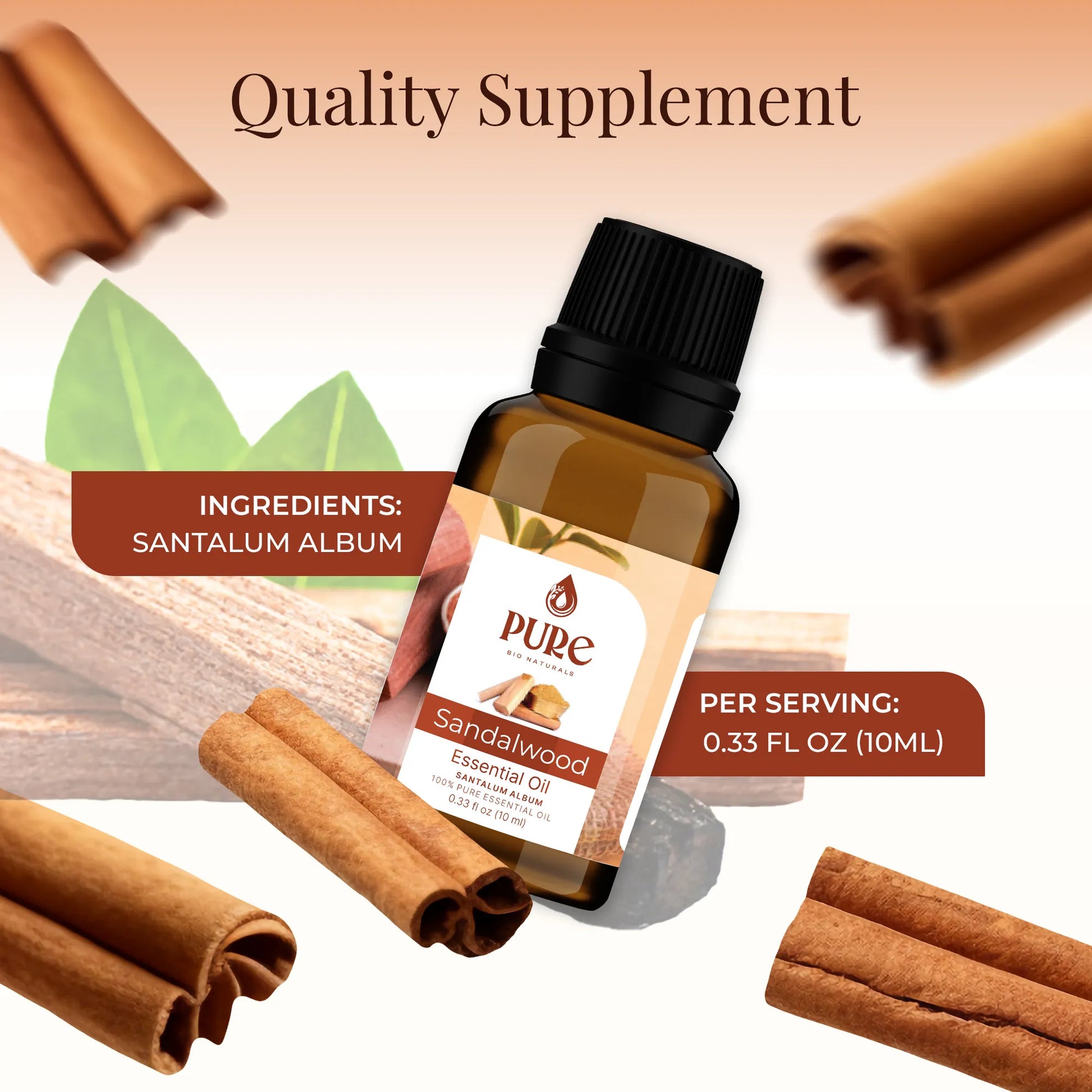 Quality Supplement

INGREDIENTS:
SANTALUM ALBUM

PURE
BIO NATURALS

Sandalwood
Essential Oil
SANTALUM ALBUM
100% PURE ESSENTIAL OIL
0.33 fl oz (10 ml)

PER SERVING:
0.33 FL OZ (10ML)