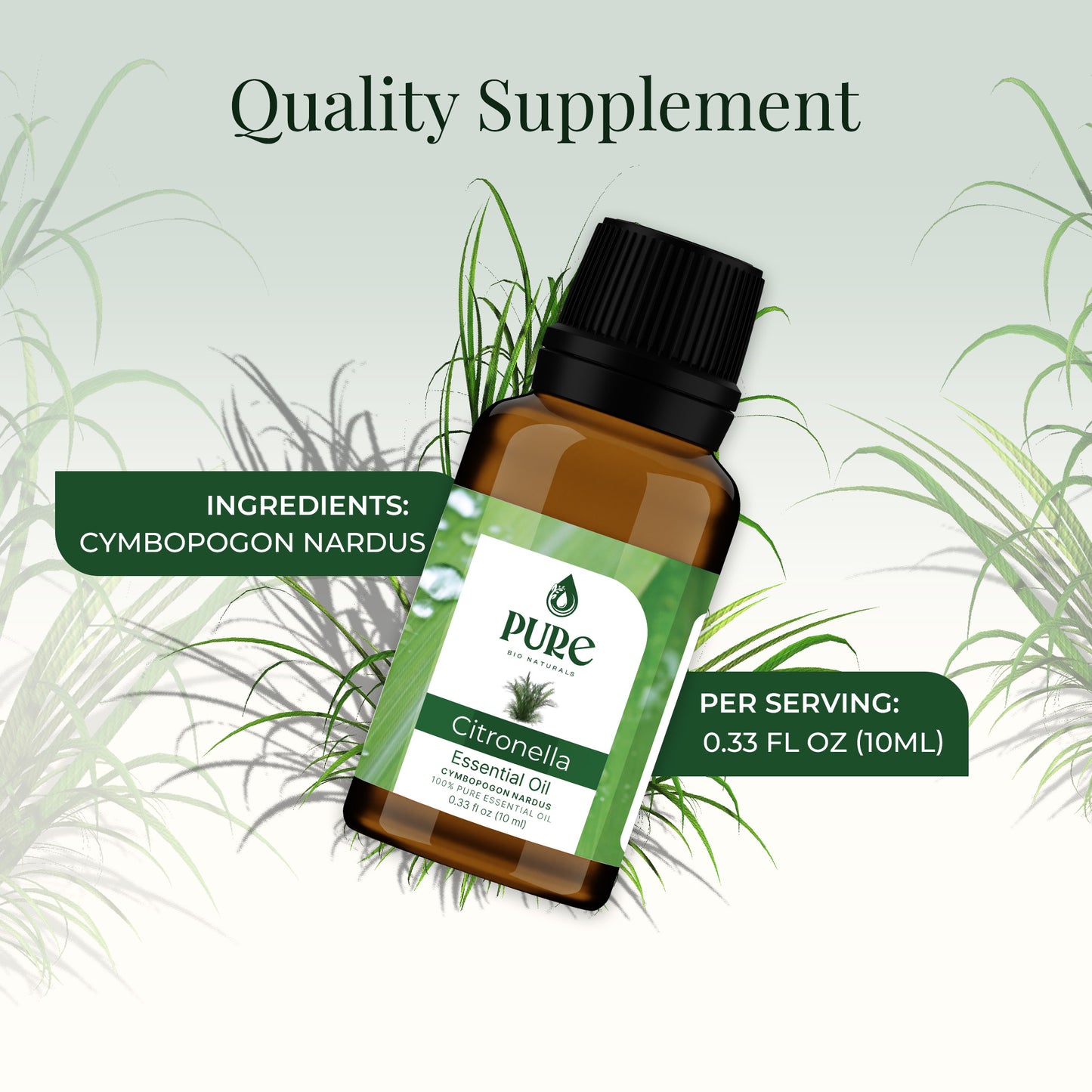 Quality Supplement

INGREDIENTS:
CYMBOPOGON NARDUS

PURE
BIO NATURALS

Citronella
Essential Oil
CYMBOPOGON NARDUS
100% PURE ESSENTIAL OIL
0.33 fl oz (10 ml)

PER SERVING:
0.33 FL OZ (10ML)