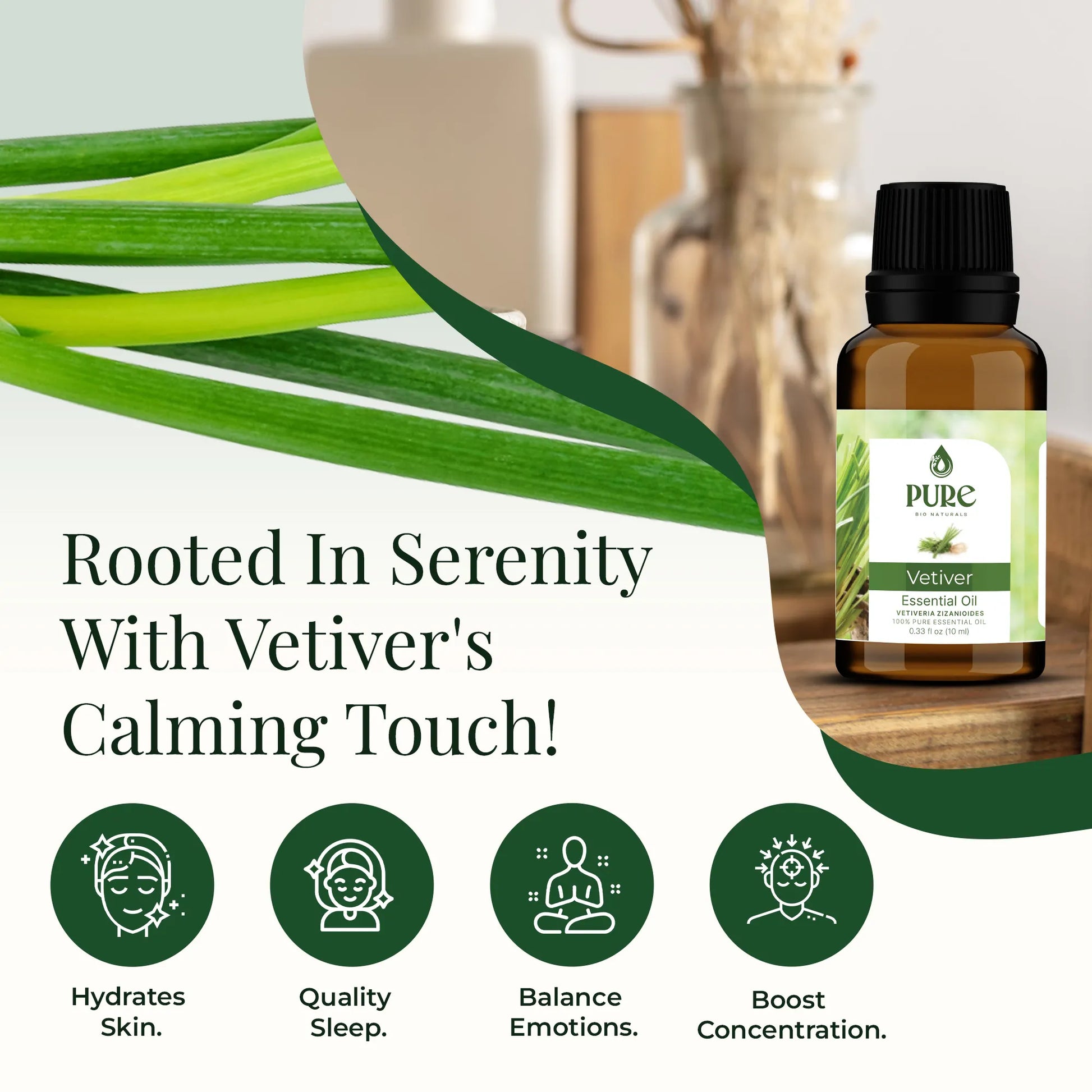 PURE
BIO NATURALS

Vetiver
Essential Oil
VETIVERIA ZIZANIOIDES
100% PURE ESSENTIAL OIL
0.33 fl oz (10 ml)

Rooted In Serenity With Vetiver's Calming Touch!

Hydrates Skin.

Quality Sleep.

Balance Emotions.

Boost Concentration.