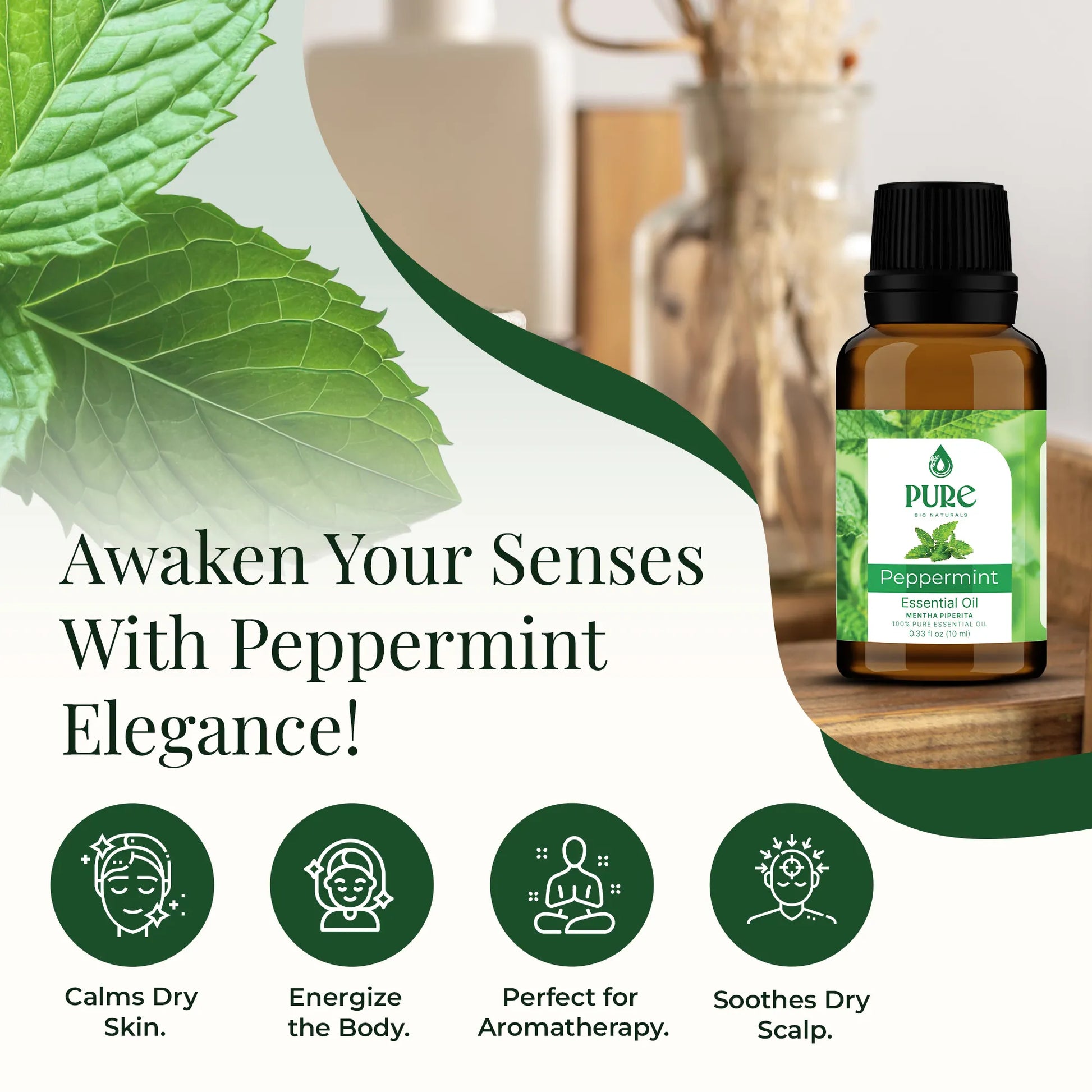 PURE
BIO NATURALS
Peppermint
Essential Oil
MENTHA PIPERITA
100% PURE ESSENTIAL OIL
0.33 fl oz (10 ml)

Awaken Your Senses With Peppermint Elegance!

Calms Dry Skin.

Energize the Body.

Perfect for Aromatherapy.

Soothes Dry Scalp.