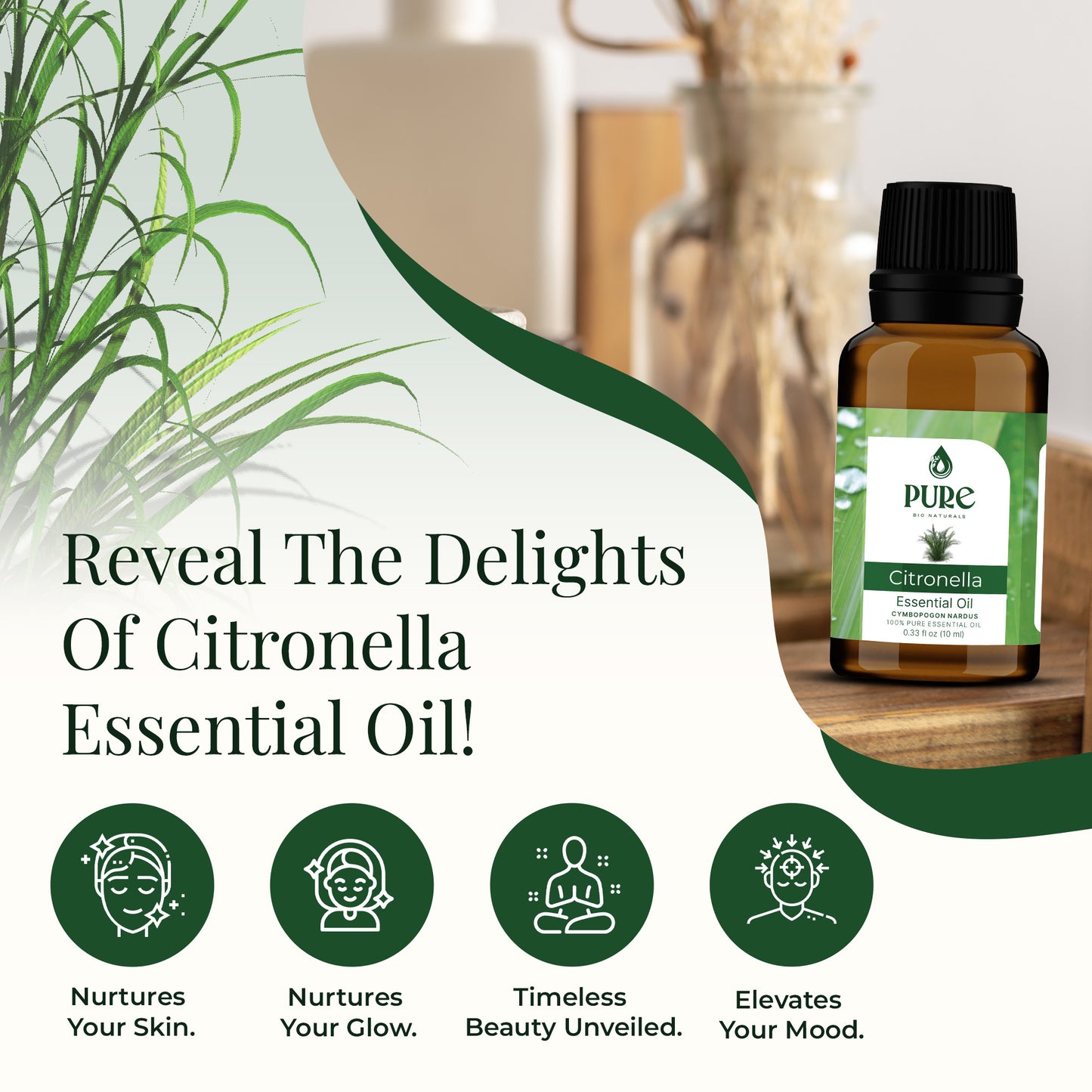 PURE
BIO NATURALS
Citronella
Essential Oil
CYMBOPOGON NARDUS
100% PURE ESSENTIAL OIL
0.33 fl oz (10 ml)

Reveal The Delights Of Citronella Essential Oil!

Nurtures Your Skin.

Nurtures Your Glow.

Timeless Beauty Unveiled.

Elevates Your Mood.